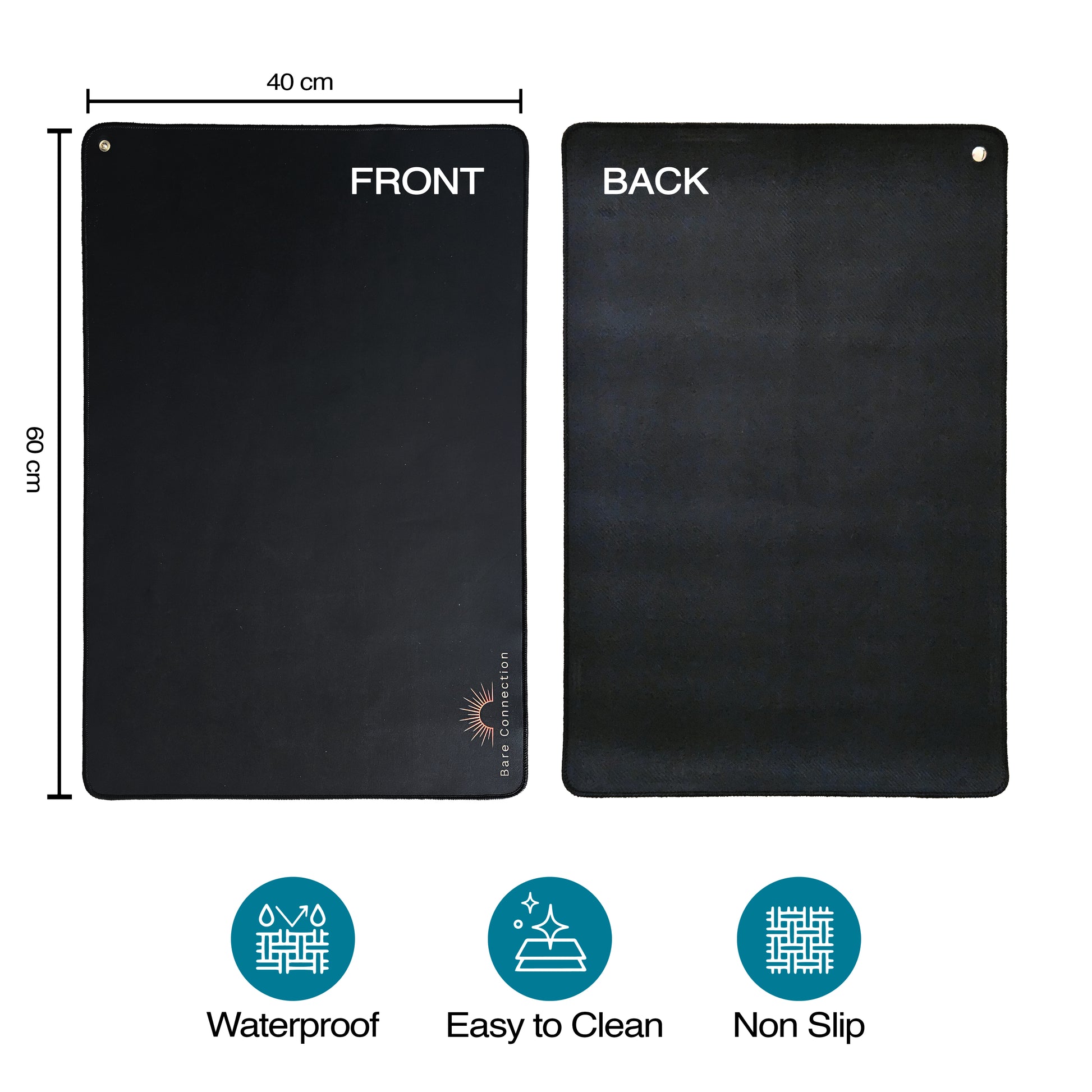 40 cm

60 cm

FRONT

Bare Connection

BACK

Waterproof

Easy to Clean

Non Slip